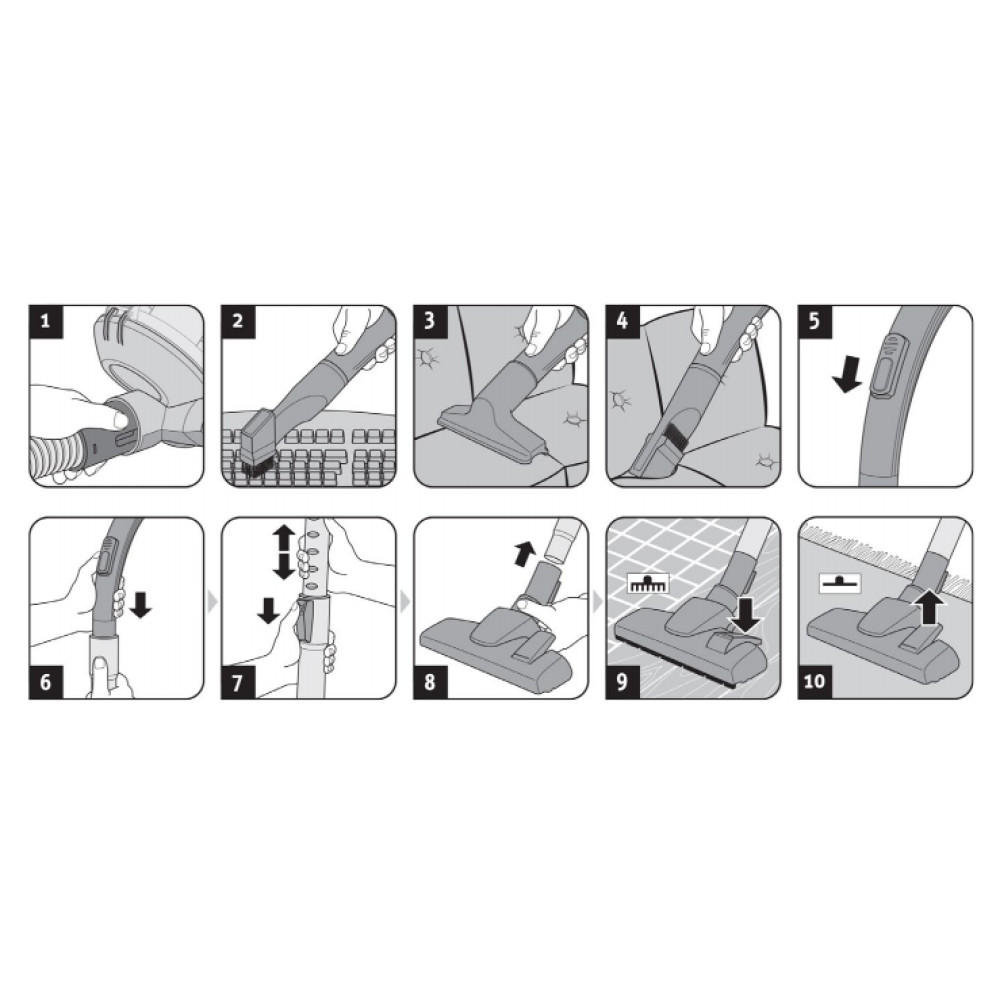 1

2

3

4

5

6

7

8

9

10